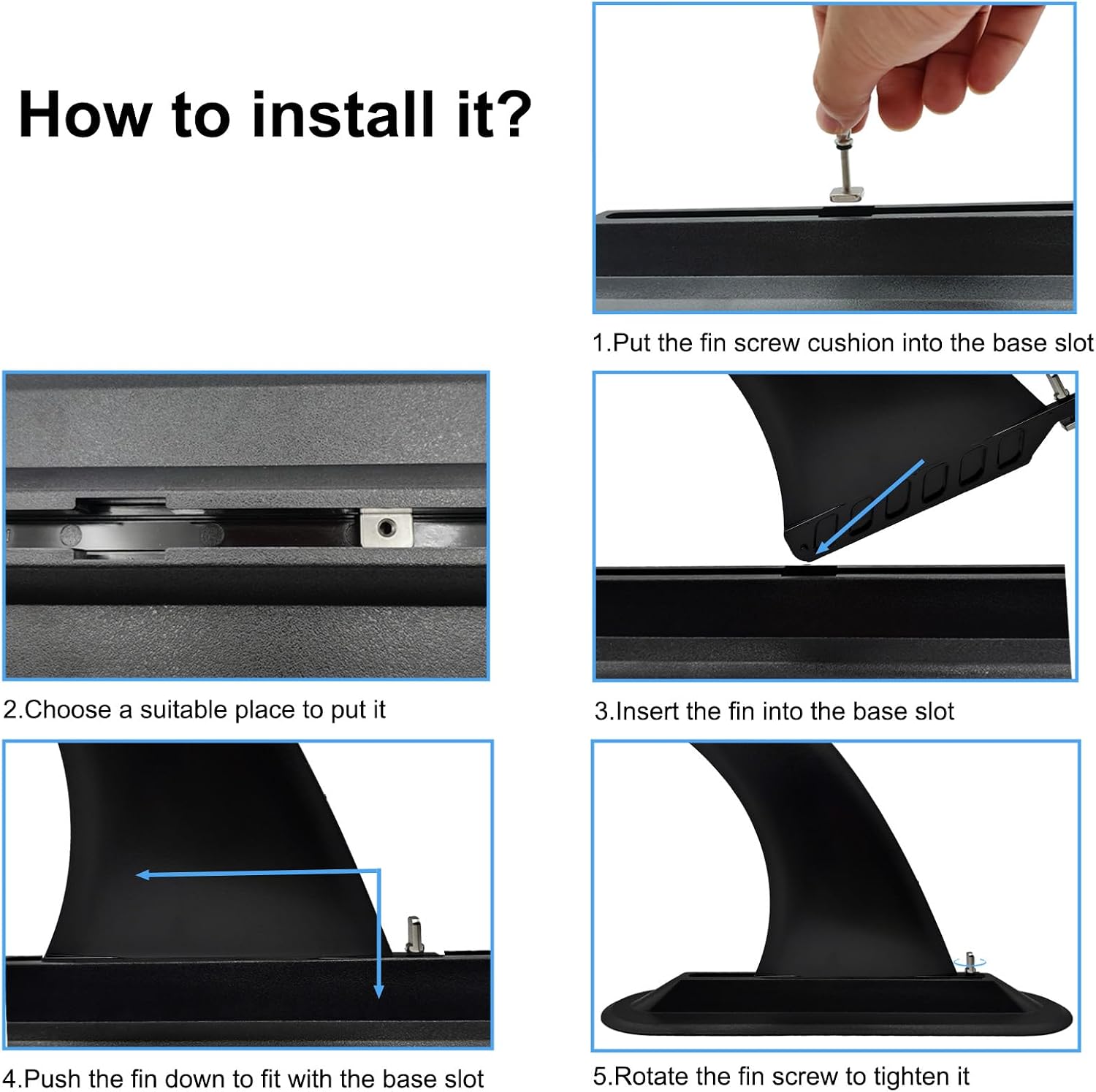 How to install it?

1.Put the fin screw cushion into the base slot

2.Choose a suitable place to put it

3.Insert the fin into the base slot

4.Push the fin down to fit with the base slot

5.Rotate the fin screw to tighten it