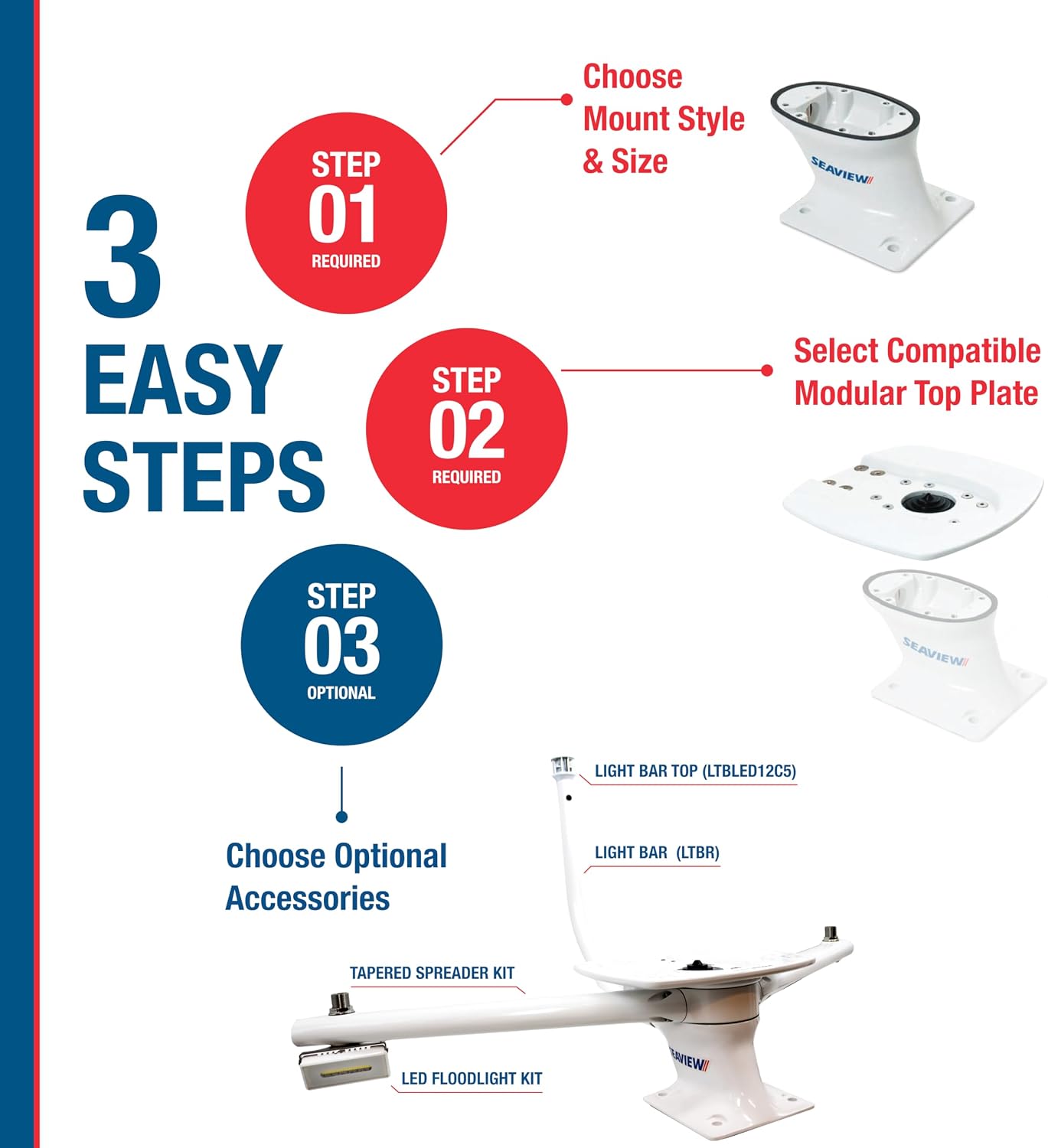 3 EASY STEPS

STEP 01 REQUIRED

Choose Mount Style & Size

SEAVIEW

STEP 02 REQUIRED

Select Compatible Modular Top Plate

SEAVIEW

STEP 03 OPTIONAL

Choose Optional Accessories

LIGHT BAR TOP (LTBLED12C5)

LIGHT BAR (LTBR)

TAPERED SPREADER KIT

LED FLOODLIGHT KIT

SEAVIEW